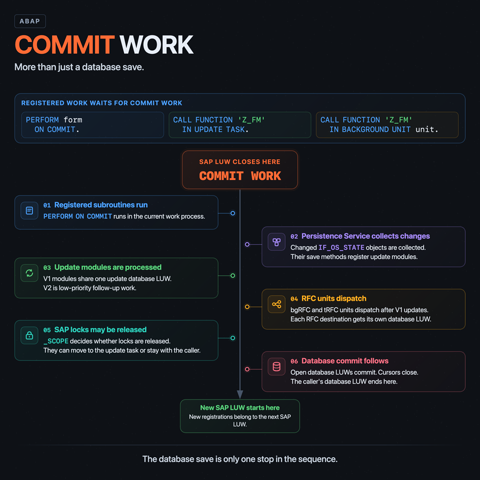 ABAP

COMMIT WORK

More than just a database save.

REGISTERED WORK WAITS FOR COMMIT WORK

PERFORM form ON COMMIT.

CALL FUNCTION 'Z_FM' IN UPDATE TASK.

CALL FUNCTION 'Z_FM' IN BACKGROUND UNIT unit.

SAP LUW CLOSES HERE

COMMIT WORK

01 Registered subroutines run
PERFORM ON COMMIT runs in the current work process.

02 Persistence Service collects changes
Changed IF_OS_STATE objects are collected. Their save methods register update modules.

03 Update modules are processed
V1 modules share one update database LUW. V2 is low-priority follow-up work.

04 RFC units dispatch
bgRFC and tRFC units dispatch after V1 updates. Each RFC destination gets its own database LUW.

05 SAP locks may be released
_SCOPE decides whether locks are released. They can move to the update task or stay with the caller.

06 Database commit follows
Open database LUWs commit. Cursors close. The caller's database LUW ends here.

New SAP LUW starts here
New registrations belong to the next SAP LUW.

The database save is only one stop in the sequence.